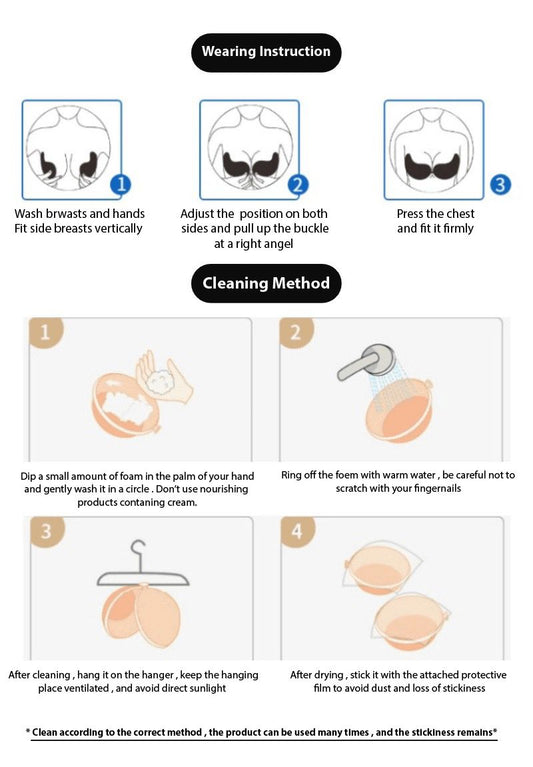 Wearing Instruction

1
Wash brwasts and hands
Fit side breasts vertically

2
Adjust the position on both sides and pull up the buckle at a right angel

3
Press the chest and fit it firmly

Cleaning Method

1
Dip a small amount of foam in the palm of your hand and gently wash it in a circle . Don't use nourishing products contaning cream.

2
Ring off the foem with warm water , be careful not to scratch with your fingernails

3
After cleaning , hang it on the hanger , keep the hanging place ventilated , and avoid direct sunlight

4
After drying , stick it with the attached protective film to avoid dust and loss of stickiness

* Clean according to the correct method , the product can be used many times , and the stickiness remains*