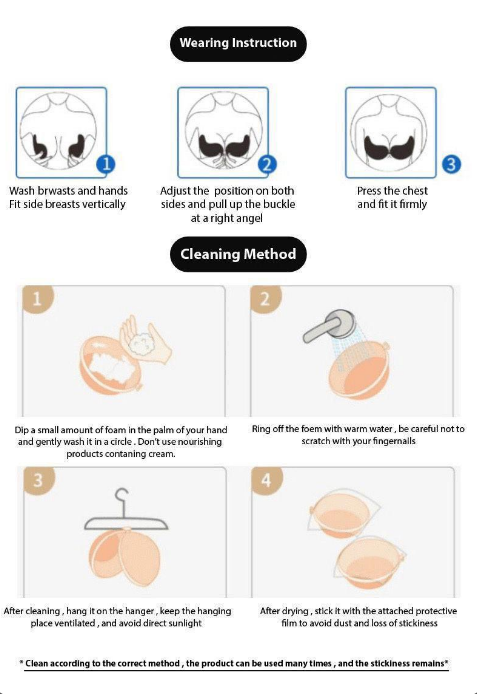 Wearing Instruction

1

Wash brwasts and hands
Fit side breasts vertically

2

Adjust the position on both sides and pull up the buckle at a right angel

3

Press the chest and fit it firmly

Cleaning Method

1

Dip a small amount of foam in the palm of your hand and gently wash it in a circle . Don't use nourishing products contaning cream.

2

Ring off the foem with warm water , be careful not to scratch with your fingernails

3

After cleaning , hang it on the hanger , keep the hanging place ventilated , and avoid direct sunlight

4

After drying , stick it with the attached protective film to avoid dust and loss of stickiness

* Clean according to the correct method , the product can be used many times , and the stickiness remains*